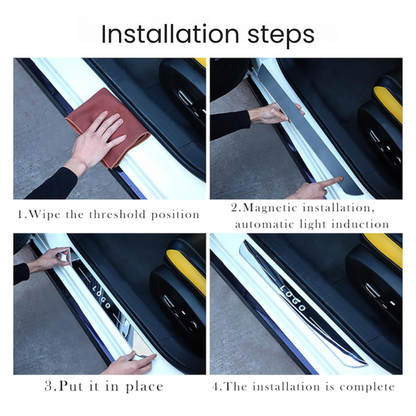 Installation steps

1.Wipe the threshold position

2.Magnetic installation, automatic light induction

LOGO

3.Put it in place

LOGO

4.The installation is complete