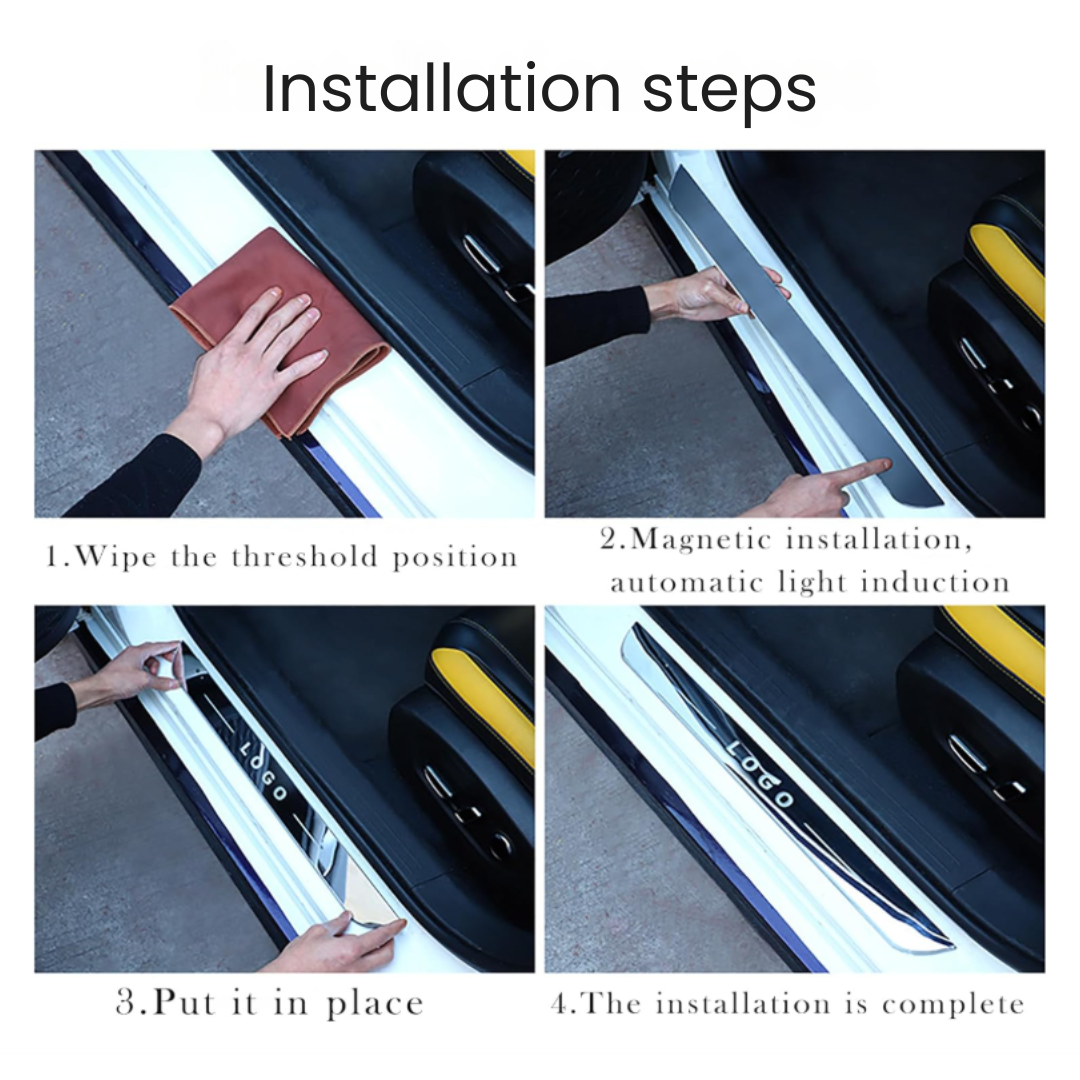 Installation steps

1.Wipe the threshold position

2.Magnetic installation, automatic light induction

LOGO

3.Put it in place

LOGO

4.The installation is complete